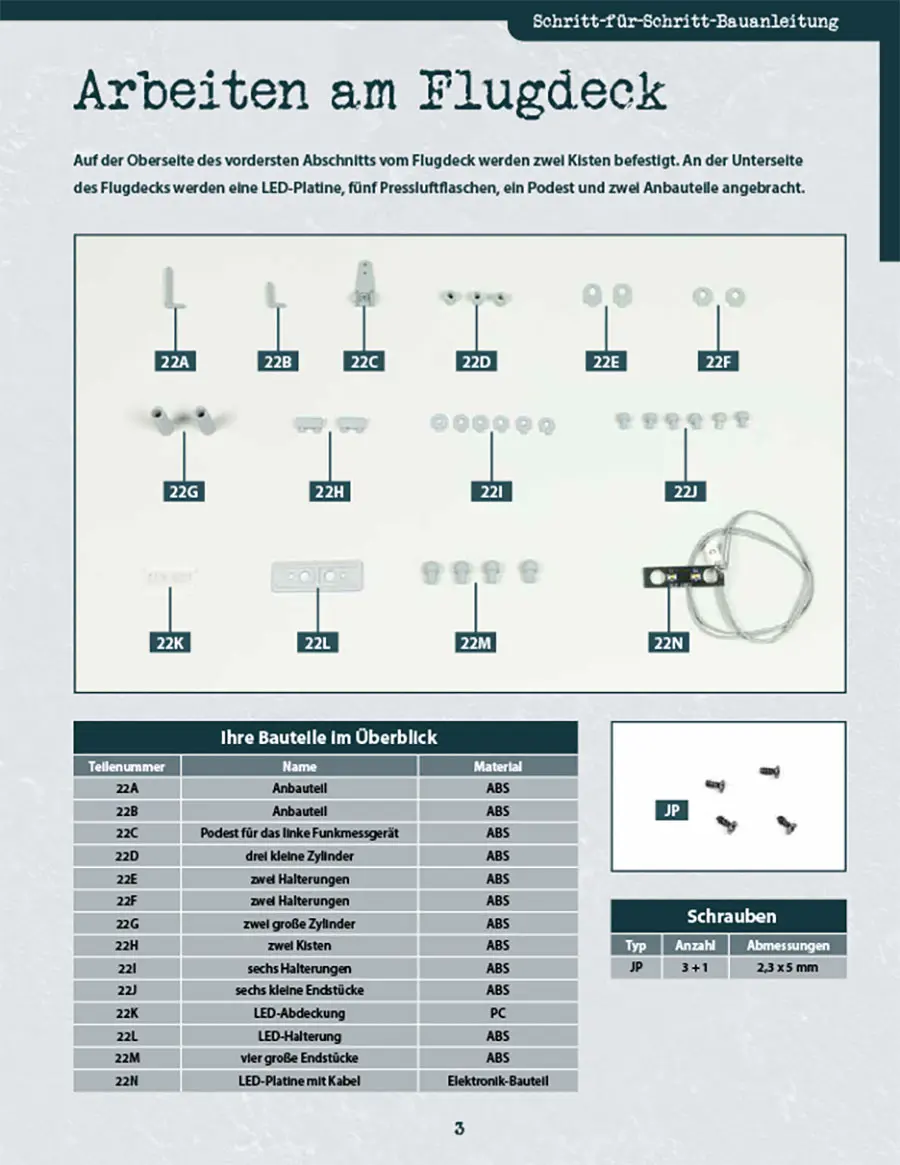 Schritt-für-Schritt-Bauanleitung

Arbeiten am Flugdeck

Auf der Oberseite des vordersten Abschnitts vom Flugdeck werden zwei Kisten befestigt. An der Unterseite des Flugdecks werden eine LED-Platine, fünf Pressluftflaschen, ein Podest und zwei Anbauteile angebracht.

22A 22B 22C 22D 22E 22F
22G 22H 22I 22J
22K 22L 22M 22N

Ihre Bauteile im Überblick

| Teilenummer | Name | Material |
|---|---|---|
| 22A | Anbauteil | ABS |
| 22B | Anbauteil | ABS |
| 22C | Podest für das linke Funkmessgerät | ABS |
| 22D | drei kleine Zylinder | ABS |
| 22E | zwei Halterungen | ABS |
| 22F | zwei Halterungen | ABS |
| 22G | zwei große Zylinder | ABS |
| 22H | zwei Kisten | ABS |
| 22I | sechs Halterungen | ABS |
| 22J | sechs kleine Endstücke | ABS |
| 22K | LED-Abdeckung | PC |
| 22L | LED-Halterung | ABS |
| 22M | vier große Endstücke | ABS |
| 22N | LED-Platine mit Kabel | Elektronik-Bauteil |

JP

Schrauben

| Typ | Anzahl | Abmessungen |
|---|---|---|
| JP | 3 + 1 | 2,3 x 5 mm |

3