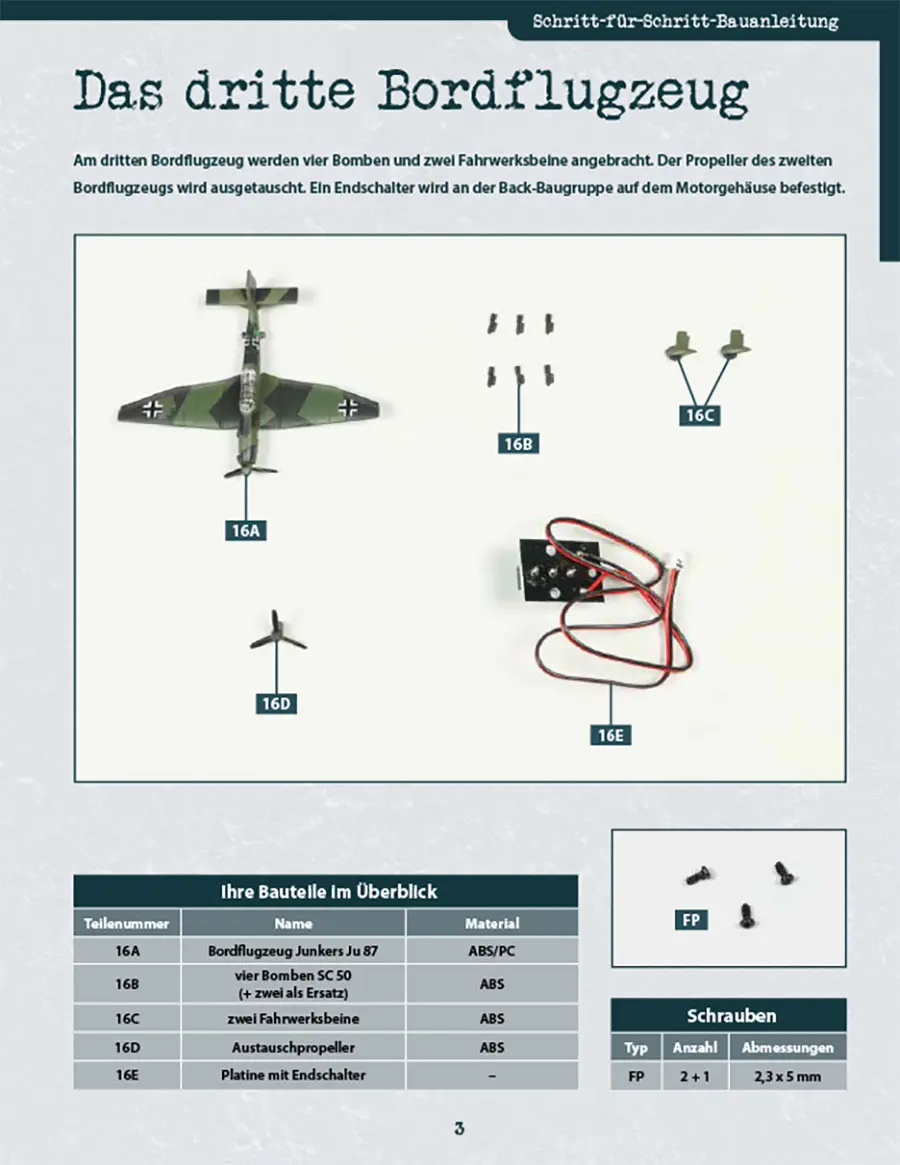 Schritt-für-Schritt-Bauanleitung

Das dritte Bordflugzeug

Am dritten Bordflugzeug werden vier Bomben und zwei Fahrwerksbeine angebracht. Der Propeller des zweiten Bordflugzeugs wird ausgetauscht. Ein Endschalter wird an der Back-Baugruppe auf dem Motorgehäuse befestigt.

16A

16B

16C

16D

16E

FP

Ihre Bauteile im Überblick

| Teilenummer | Name | Material |
|---|---|---|
| 16A | Bordflugzeug Junkers Ju 87 | ABS/PC |
| 16B | vier Bomben SC 50 (+ zwei als Ersatz) | ABS |
| 16C | zwei Fahrwerksbeine | ABS |
| 16D | Austauschpropeller | ABS |
| 16E | Platine mit Endschalter | – |

Schrauben

| Typ | Anzahl | Abmessungen |
|---|---|---|
| FP | 2 + 1 | 2,3 x 5 mm |

3