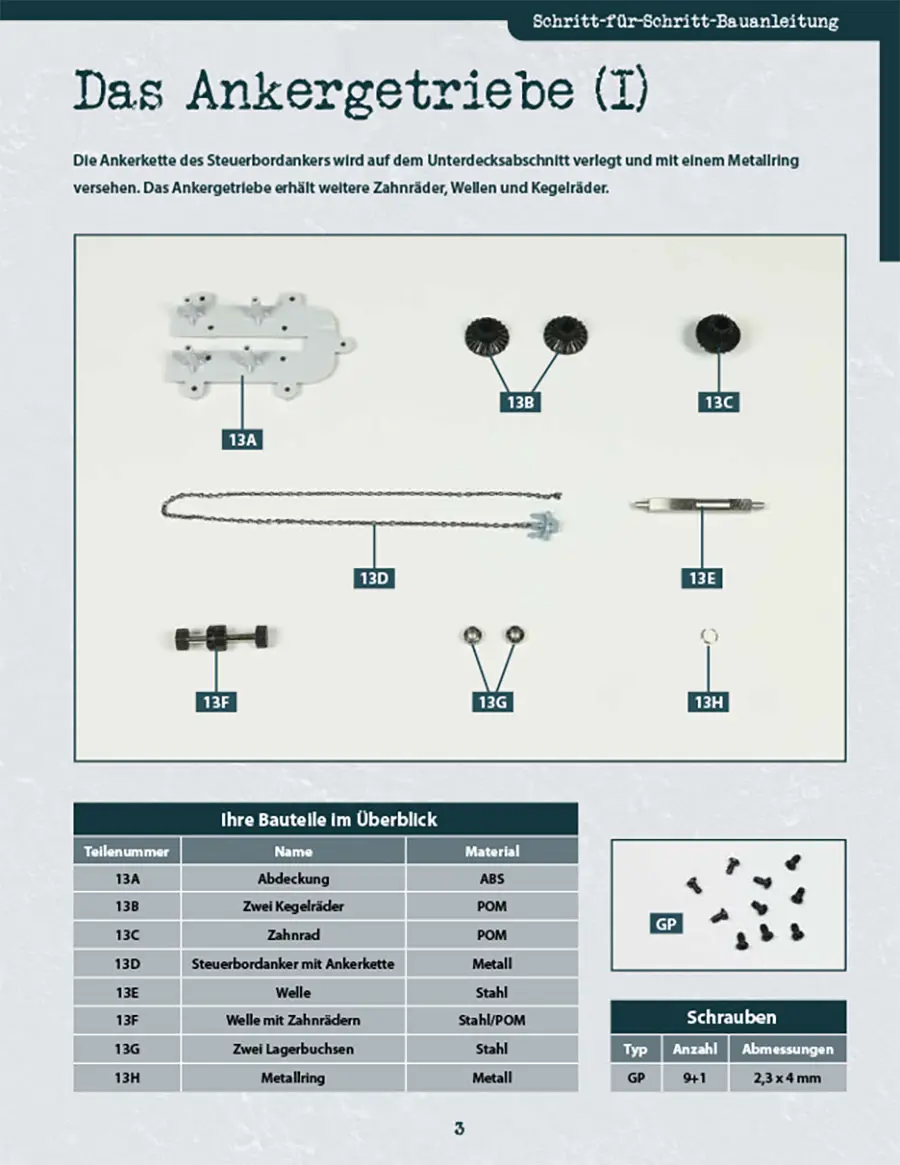 Schritt-für-Schritt-Bauanleitung

Das Ankergetriebe (I)

Die Ankerkette des Steuerbordankers wird auf dem Unterdecksabschnitt verlegt und mit einem Metallring versehen. Das Ankergetriebe erhält weitere Zahnräder, Wellen und Kegelräder.

13A
13B
13C
13D
13E
13F
13G
13H

Ihre Bauteile im Überblick

| Teilenummer | Name | Material |
|---|---|---|
| 13A | Abdeckung | ABS |
| 13B | Zwei Kegelräder | POM |
| 13C | Zahnrad | POM |
| 13D | Steuerbordanker mit Ankerkette | Metall |
| 13E | Welle | Stahl |
| 13F | Welle mit Zahnrädern | Stahl/POM |
| 13G | Zwei Lagerbuchsen | Stahl |
| 13H | Metallring | Metall |

GP

Schrauben

| Typ | Anzahl | Abmessungen |
|---|---|---|
| GP | 9+1 | 2,3 x 4 mm |

3