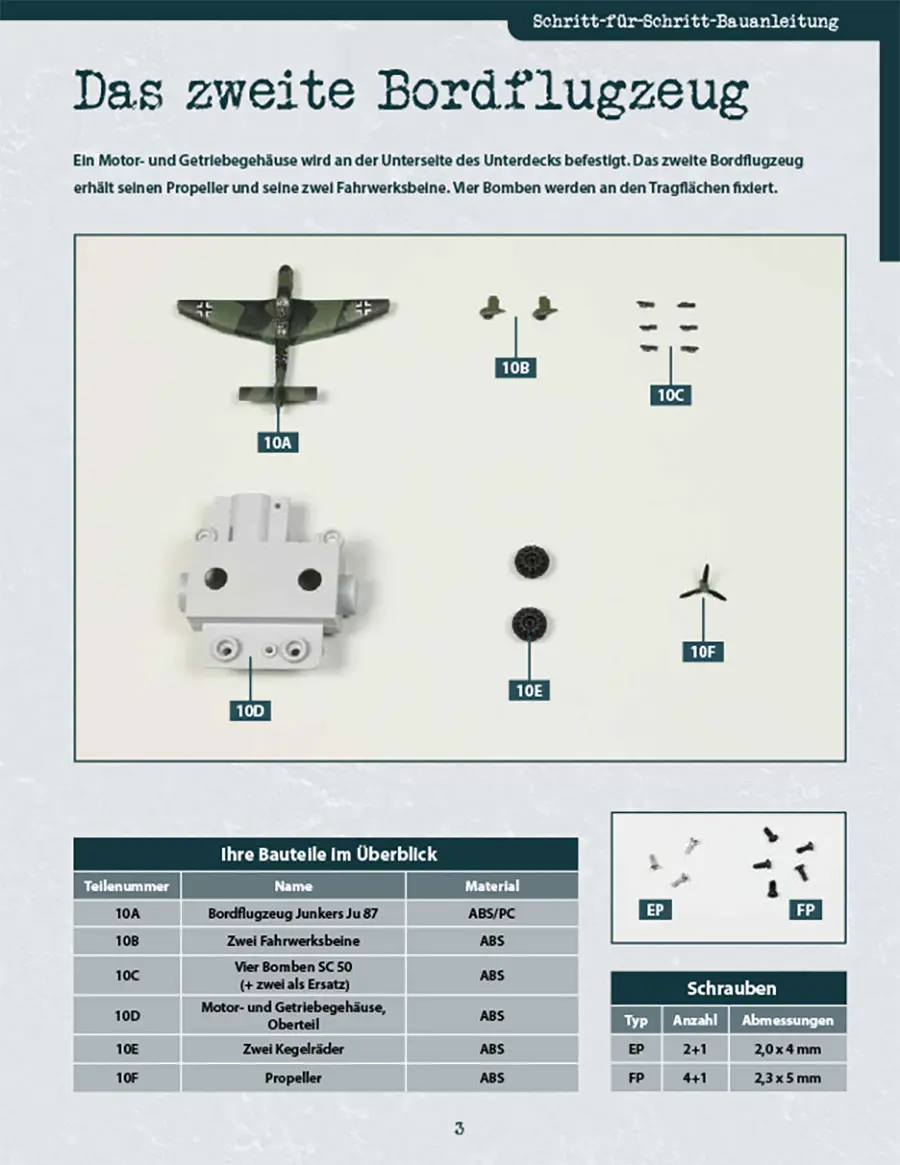 Schritt-für-Schritt-Bauanleitung

Das zweite Bordflugzeug

Ein Motor- und Getriebegehäuse wird an der Unterseite des Unterdecks befestigt. Das zweite Bordflugzeug erhält seinen Propeller und seine zwei Fahrwerksbeine. Vier Bomben werden an den Tragflächen fixiert.

10A

10B

10C

10D

10E

10F

Ihre Bauteile im Überblick

| Teilenummer | Name | Material |
|---|---|---|
| 10A | Bordflugzeug Junkers Ju 87 | ABS/PC |
| 10B | Zwei Fahrwerksbeine | ABS |
| 10C | Vier Bomben SC 50 (+ zwei als Ersatz) | ABS |
| 10D | Motor- und Getriebegehäuse, Oberteil | ABS |
| 10E | Zwei Kegelräder | ABS |
| 10F | Propeller | ABS |

EP

FP

Schrauben

| Typ | Anzahl | Abmessungen |
|---|---|---|
| EP | 2+1 | 2,0 x 4 mm |
| FP | 4+1 | 2,3 x 5 mm |

3