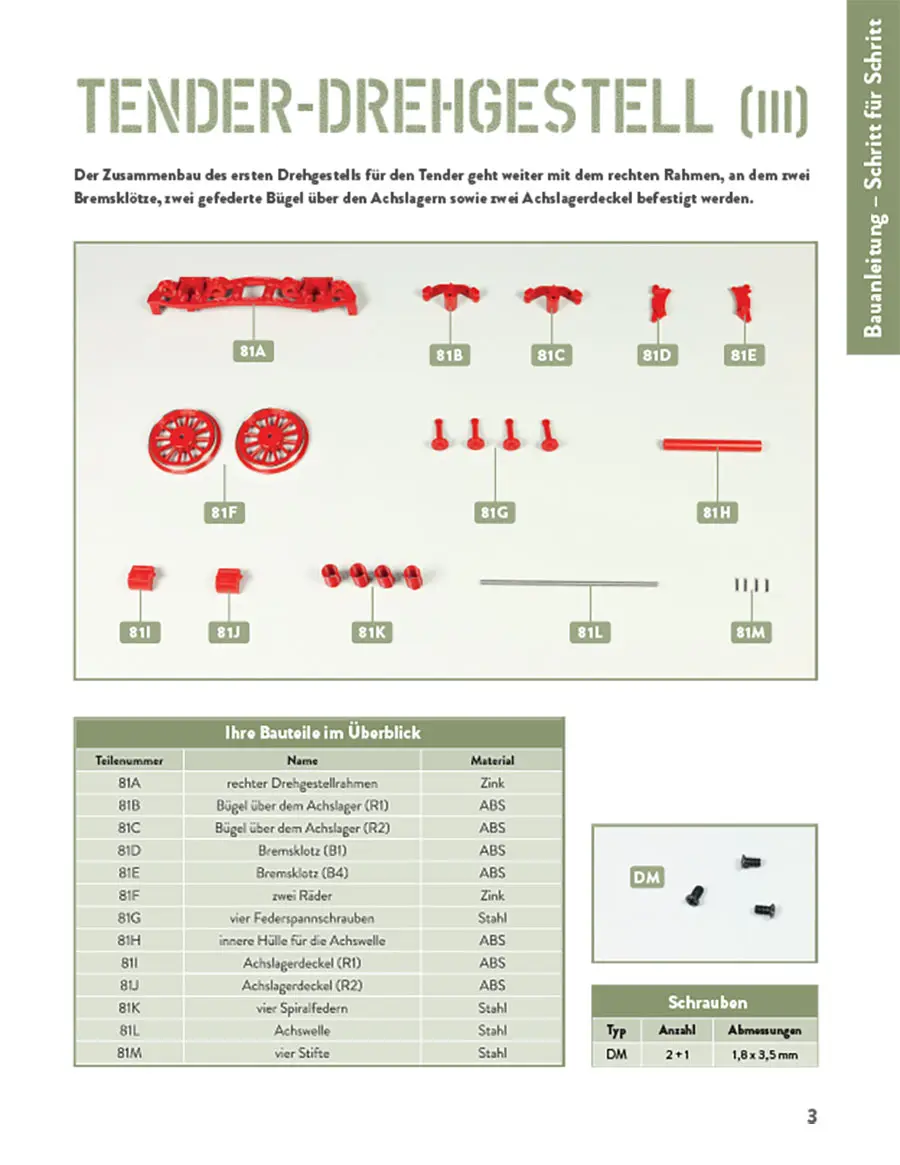 Bauanleitung – Schritt für Schritt

TENDER-DREHGESTELL (III)

Der Zusammenbau des ersten Drehgestells für den Tender geht weiter mit dem rechten Rahmen, an dem zwei Bremsklötze, zwei gefederte Bügel über den Achslagern sowie zwei Achslagerdeckel befestigt werden.

81A 81B 81C 81D 81E

81F 81G 81H

81I 81J 81K 81L 81M

Ihre Bauteile im Überblick

| Teilenummer | Name | Material |
|---|---|---|
| 81A | rechter Drehgestellrahmen | Zink |
| 81B | Bügel über dem Achslager (R1) | ABS |
| 81C | Bügel über dem Achslager (R2) | ABS |
| 81D | Bremsklotz (B1) | ABS |
| 81E | Bremsklotz (B4) | ABS |
| 81F | zwei Räder | Zink |
| 81G | vier Federspannschrauben | Stahl |
| 81H | innere Hülle für die Achswelle | ABS |
| 81I | Achslagerdeckel (R1) | ABS |
| 81J | Achslagerdeckel (R2) | ABS |
| 81K | vier Spiralfedern | Stahl |
| 81L | Achswelle | Stahl |
| 81M | vier Stifte | Stahl |

DM

Schrauben

| Typ | Anzahl | Abmessungen |
|---|---|---|
| DM | 2 + 1 | 1,8 x 3,5 mm |

3