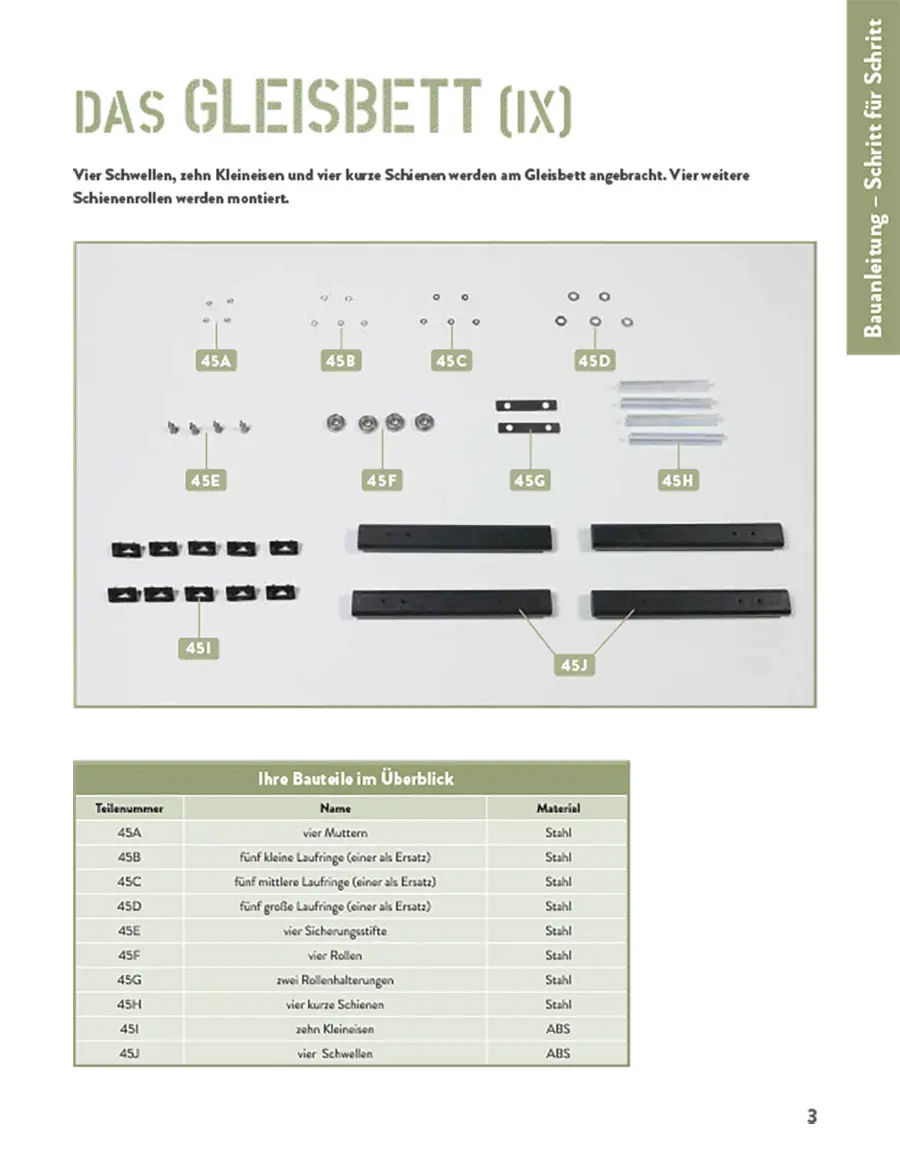 Bauanleitung – Schritt für Schritt

DAS GLEISBETT (IX)

Vier Schwellen, zehn Kleineisen und vier kurze Schienen werden am Gleisbett angebracht. Vier weitere Schienenrollen werden montiert.

45A
45B
45C
45D
45E
45F
45G
45H
45I
45J

Ihre Bauteile im Überblick

| Teilenummer | Name | Material |
|---|---|---|
| 45A | vier Muttern | Stahl |
| 45B | fünf kleine Laufringe (einer als Ersatz) | Stahl |
| 45C | fünf mittlere Laufringe (einer als Ersatz) | Stahl |
| 45D | fünf große Laufringe (einer als Ersatz) | Stahl |
| 45E | vier Sicherungsstifte | Stahl |
| 45F | vier Rollen | Stahl |
| 45G | zwei Rollenhalterungen | Stahl |
| 45H | vier kurze Schienen | Stahl |
| 45I | zehn Kleineisen | ABS |
| 45J | vier Schwellen | ABS |

3