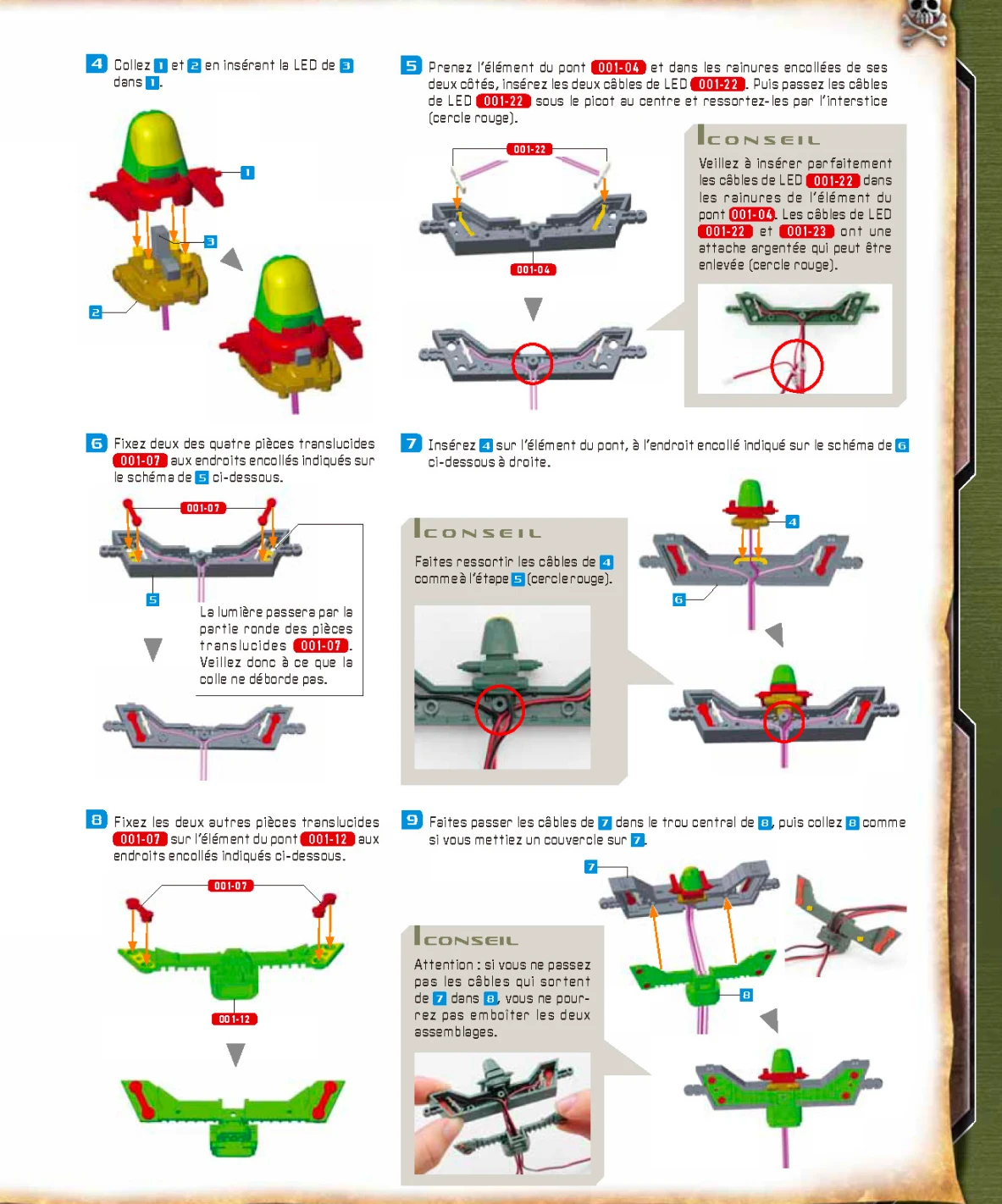 4 Collez 1 et 2 en insérant la LED de 3 dans 1.

1

3

2

5 Prenez l'élément du pont 001-04 et dans les rainures encollées de ses deux côtés, insérez les deux câbles de LED 001-22. Puis passez les câbles de LED 001-22 sous le picot au centre et ressortez-les par l'interstice (cercle rouge).

001-22

001-04

CONSEIL

Veillez à insérer parfaitement les câbles de LED 001-22 dans les rainures de l'élément du pont 001-04. Les câbles de LED 001-22 et 001-23 ont une attache argentée qui peut être enlevée (cercle rouge).

6 Fixez deux des quatre pièces translucides 001-07 aux endroits encollés indiqués sur le schéma de 5 ci-dessous.

001-07

5

La lumière passera par la partie ronde des pièces translucides 001-07. Veillez donc à ce que la colle ne déborde pas.

7 Insérez 4 sur l'élément du pont, à l'endroit encollé indiqué sur le schéma de 6 ci-dessous à droite.

CONSEIL

Faites ressortir les câbles de 4 comme à l'étape 5 (cercle rouge).

4

6

8 Fixez les deux autres pièces translucides 001-07 sur l'élément du pont 001-12 aux endroits encollés indiqués ci-dessous.

001-07

001-12

9 Faites passer les câbles de 7 dans le trou central de 8, puis collez 8 comme si vous mettiez un couvercle sur 7.

7

8

CONSEIL

Attention : si vous ne passez pas les câbles qui sortent de 7 dans 8, vous ne pourrez pas emboîter les deux assemblages.