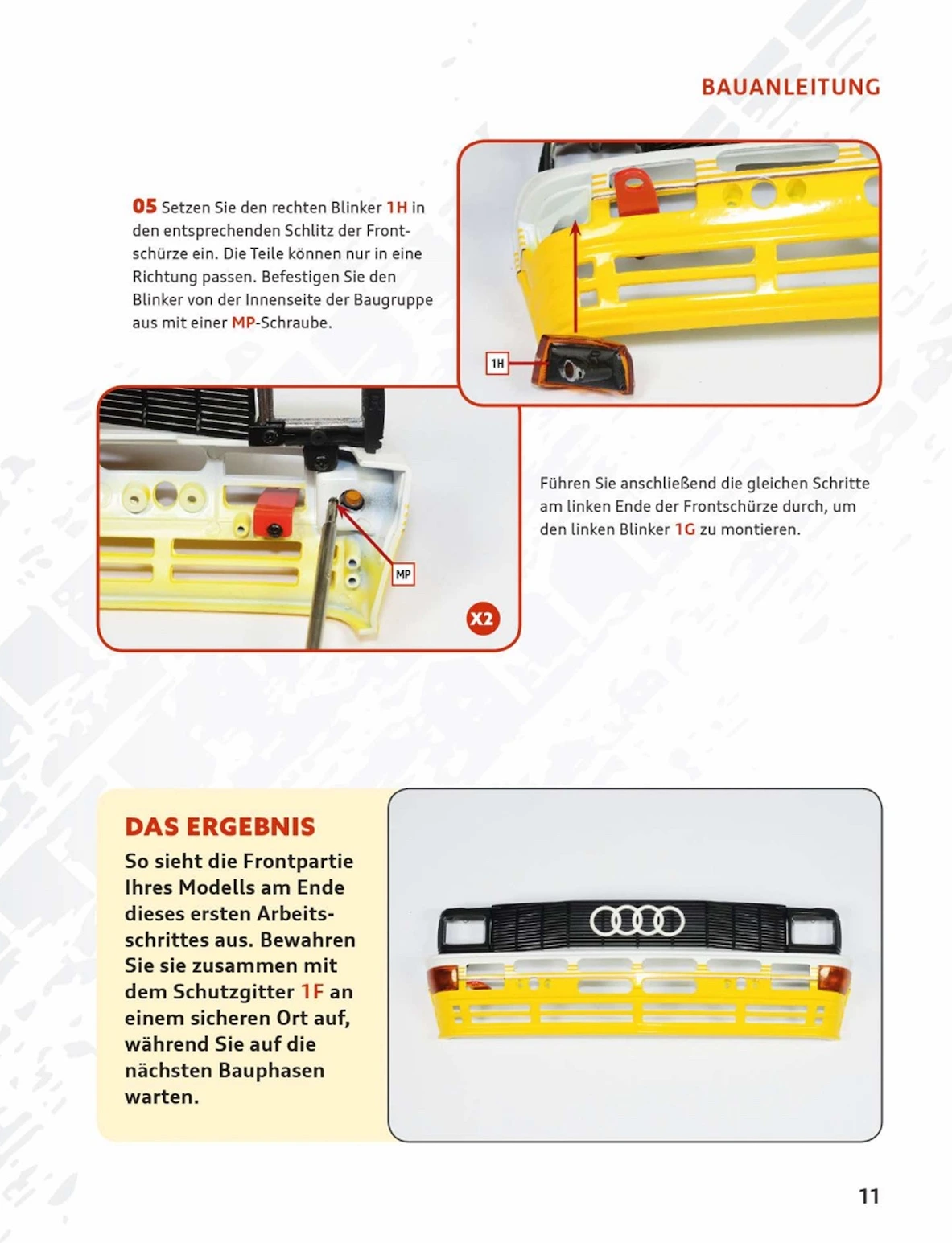 BAUANLEITUNG

05 Setzen Sie den rechten Blinker 1H in den entsprechenden Schlitz der Frontschürze ein. Die Teile können nur in eine Richtung passen. Befestigen Sie den Blinker von der Innenseite der Baugruppe aus mit einer MP-Schraube.

1H

MP

X2

Führen Sie anschließend die gleichen Schritte am linken Ende der Frontschürze durch, um den linken Blinker 1G zu montieren.

DAS ERGEBNIS
So sieht die Frontpartie Ihres Modells am Ende dieses ersten Arbeitsschrittes aus. Bewahren Sie sie zusammen mit dem Schutzgitter 1F an einem sicheren Ort auf, während Sie auf die nächsten Bauphasen warten.

11