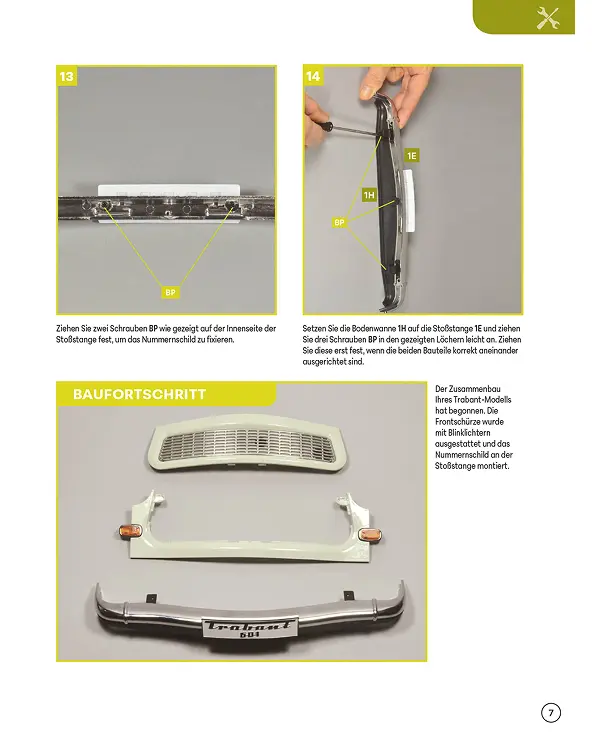 13

BP

Ziehen Sie zwei Schrauben BP wie gezeigt auf der Innenseite der Stoßstange fest, um das Nummernschild zu fixieren.

14

1E

1H

BP

Setzen Sie die Bodenwanne 1H auf die Stoßstange 1E und ziehen Sie drei Schrauben BP in den gezeigten Löchern leicht an. Ziehen Sie diese erst fest, wenn die beiden Bauteile korrekt aneinander ausgerichtet sind.

BAUFORTSCHRITT

Trabant 601

Der Zusammenbau Ihres Trabant-Modells hat begonnen. Die Frontschürze wurde mit Blinklichtern ausgestattet und das Nummernschild an der Stoßstange montiert.

7