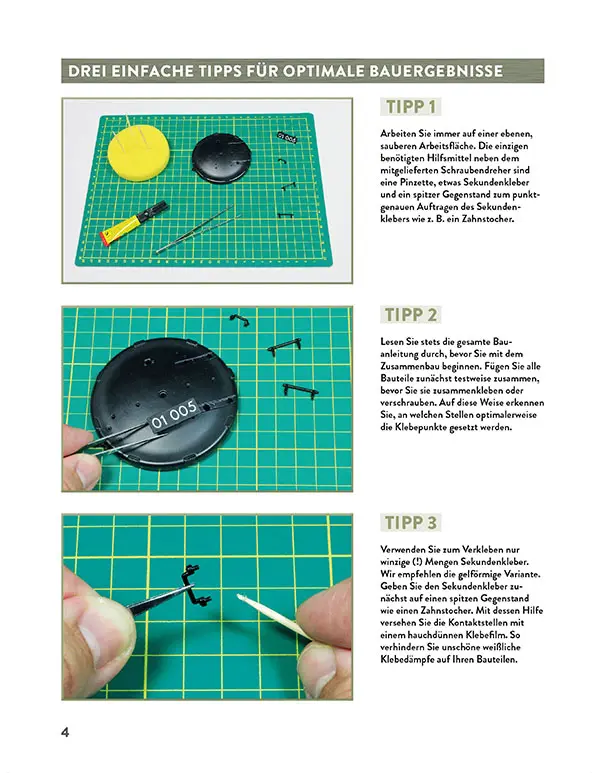 DREI EINFACHE TIPPS FÜR OPTIMALE BAUERGEBNISSE

01 005

TIPP 1

Arbeiten Sie immer auf einer ebenen, sauberen Arbeitsfläche. Die einzigen benötigten Hilfsmittel neben dem mitgelieferten Schraubendreher sind eine Pinzette, etwas Sekundenkleber und ein spitzer Gegenstand zum punktgenauen Auftragen des Sekundenklebers wie z. B. ein Zahnstocher.

01 005

TIPP 2

Lesen Sie stets die gesamte Bauanleitung durch, bevor Sie mit dem Zusammenbau beginnen. Fügen Sie alle Bauteile zunächst testweise zusammen, bevor Sie sie zusammenkleben oder verschrauben. Auf diese Weise erkennen Sie, an welchen Stellen optimalerweise die Klebepunkte gesetzt werden.

TIPP 3

Verwenden Sie zum Verkleben nur winzige (!) Mengen Sekundenkleber. Wir empfehlen die gelförmige Variante. Geben Sie den Sekundenkleber zunächst auf einen spitzen Gegenstand wie einen Zahnstocher. Mit dessen Hilfe versehen Sie die Kontaktstellen mit einem hauchdünnen Klebefilm. So verhindern Sie unschöne weißliche Klebedämpfe auf Ihren Bauteilen.

4