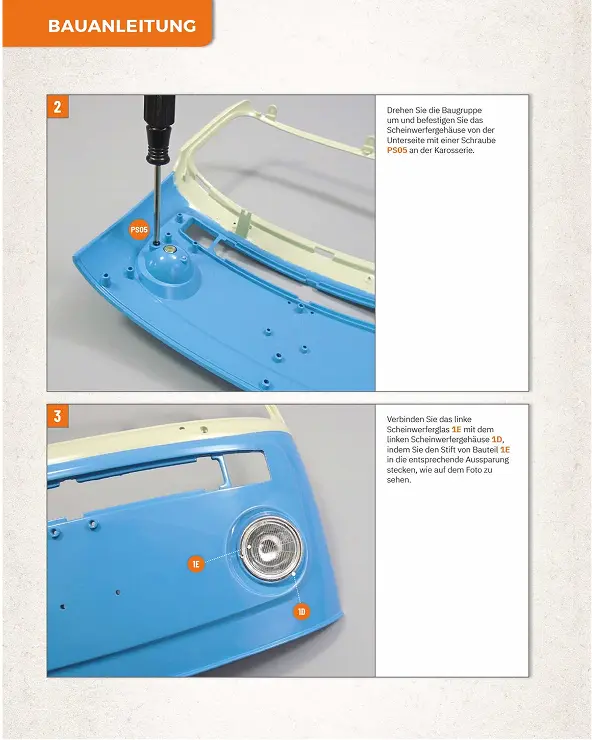 BAUANLEITUNG

2

PS05

Drehen Sie die Baugruppe um und befestigen Sie das Scheinwerfergehäuse von der Unterseite mit einer Schraube PS05 an der Karosserie.

3

1E

1D

Verbinden Sie das linke Scheinwerferglas 1E mit dem linken Scheinwerfergehäuse 1D, indem Sie den Stift von Bauteil 1E in die entsprechende Aussparung stecken, wie auf dem Foto zu sehen.